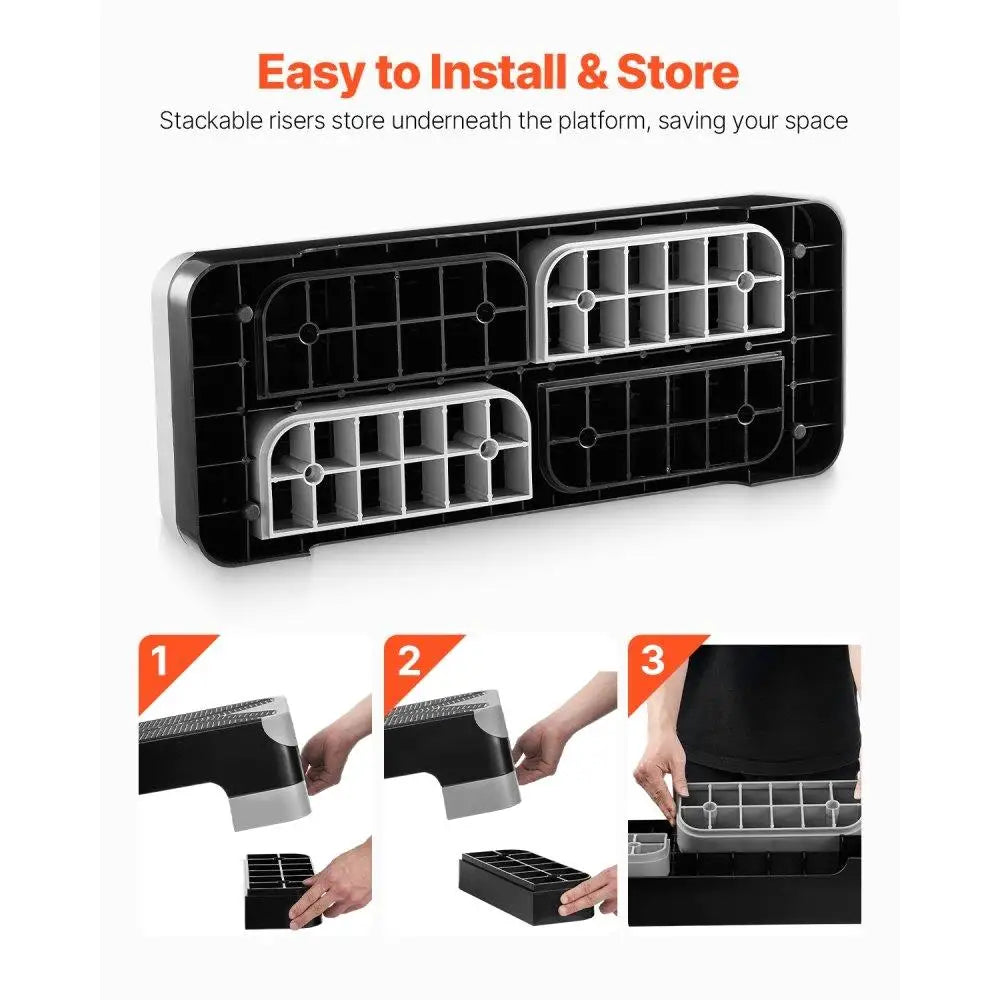 Easy to Install & Store

Stackable risers store underneath the platform, saving your space

1

2

3